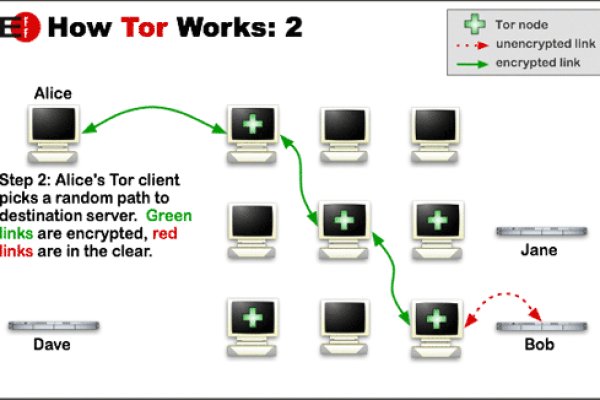 How Tor Works: 2

Tor node
unencrypted link
encrypted link

Alice

Step 2: Alice's Tor client picks a random path to destination server. Green links are encrypted, red links are in the clear.

Jane

Dave

Bob